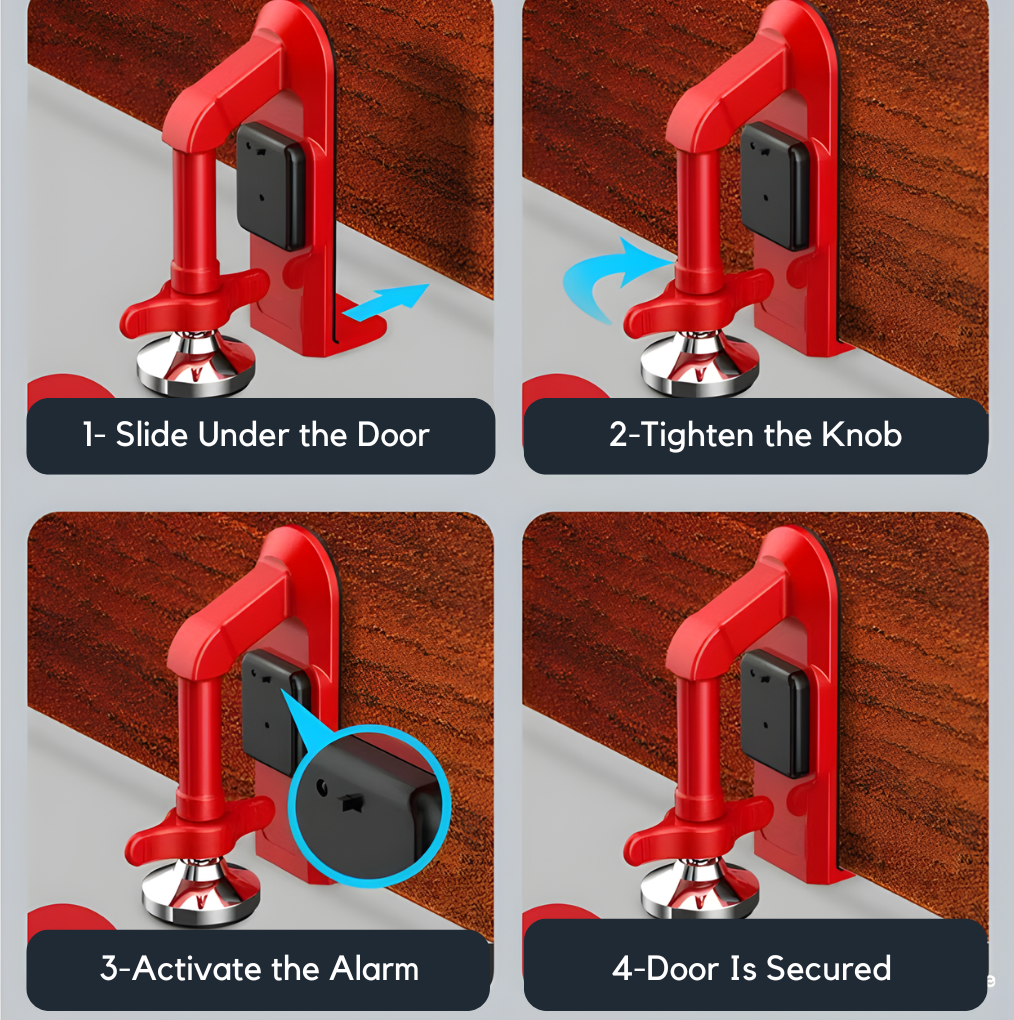 1- Slide Under the Door

2-Tighten the Knob

3-Activate the Alarm

4-Door Is Secured