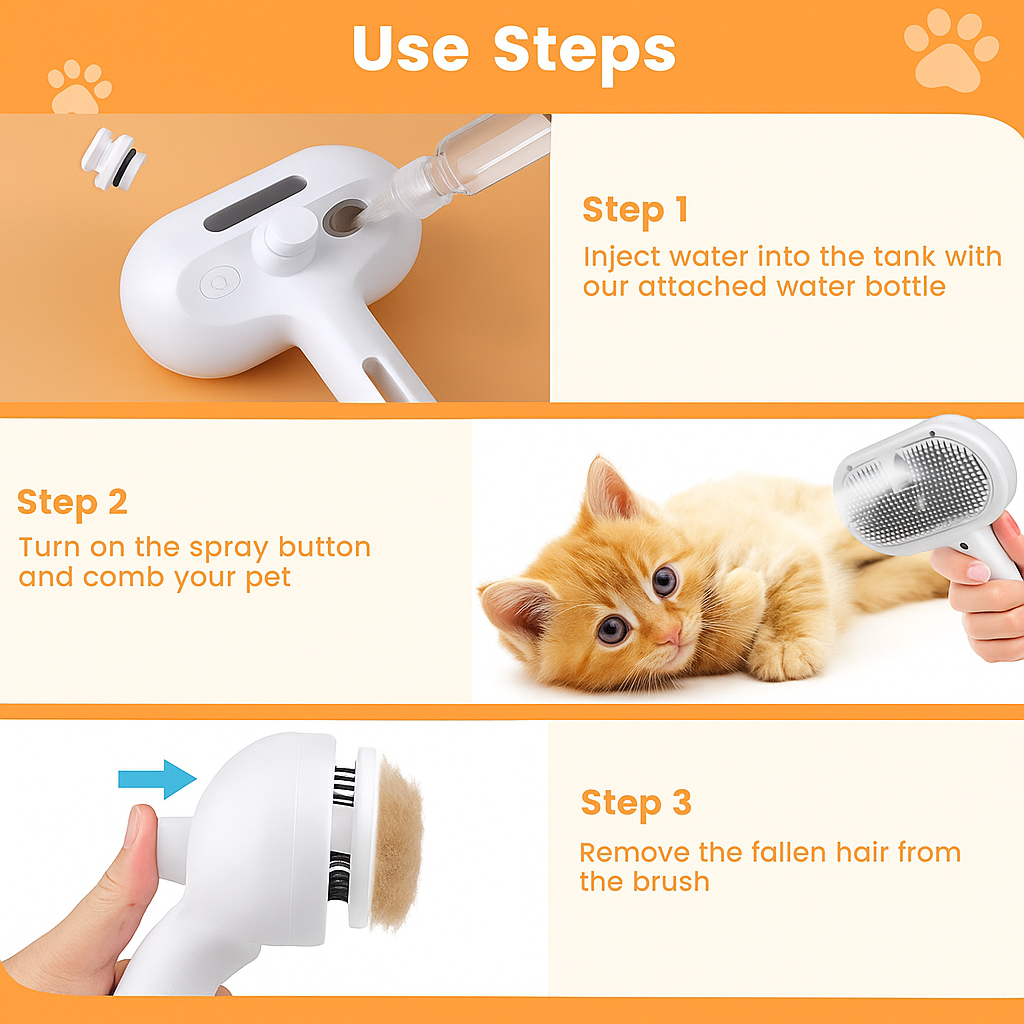 Use Steps

Step 1
Inject water into the tank with our attached water bottle

Step 2
Turn on the spray button and comb your pet

Step 3
Remove the fallen hair from the brush